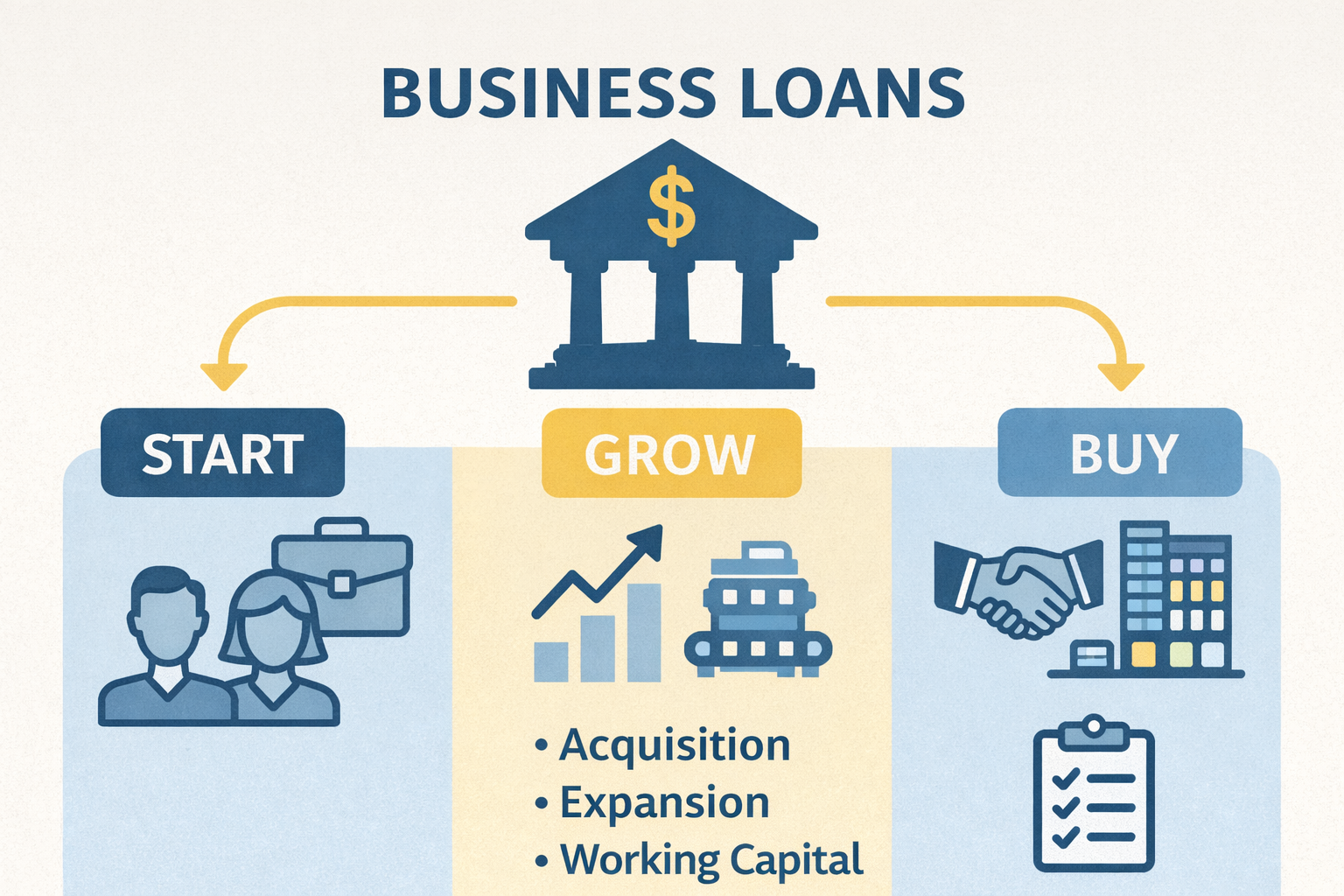 BUSINESS LOANS

$

START

GROW

BUY

• Acquisition
• Expansion
• Working Capital