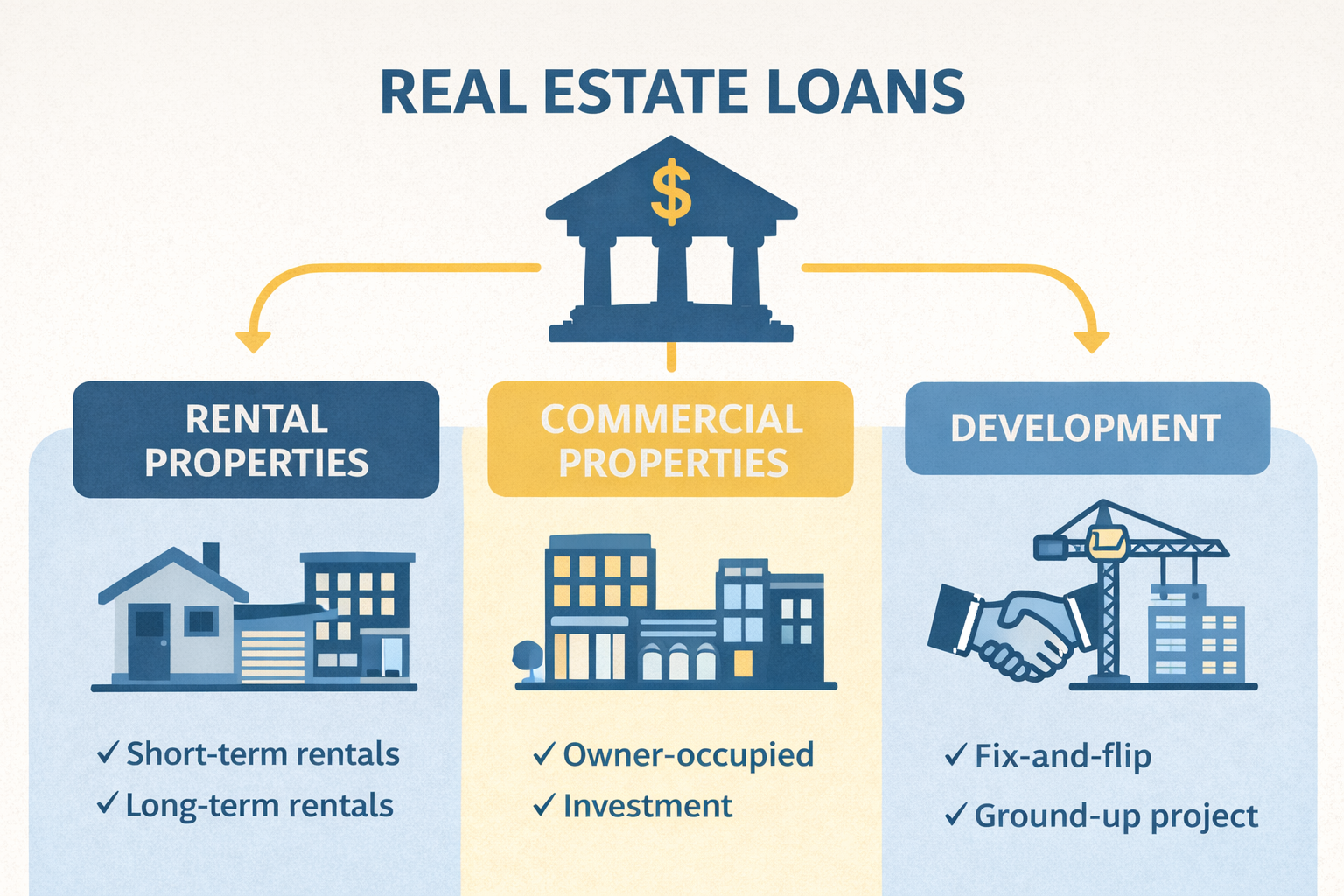 REAL ESTATE LOANS

$

RENTAL PROPERTIES

✓ Short-term rentals
✓ Long-term rentals

COMMERCIAL PROPERTIES

✓ Owner-occupied
✓ Investment

DEVELOPMENT

✓ Fix-and-flip
✓ Ground-up project